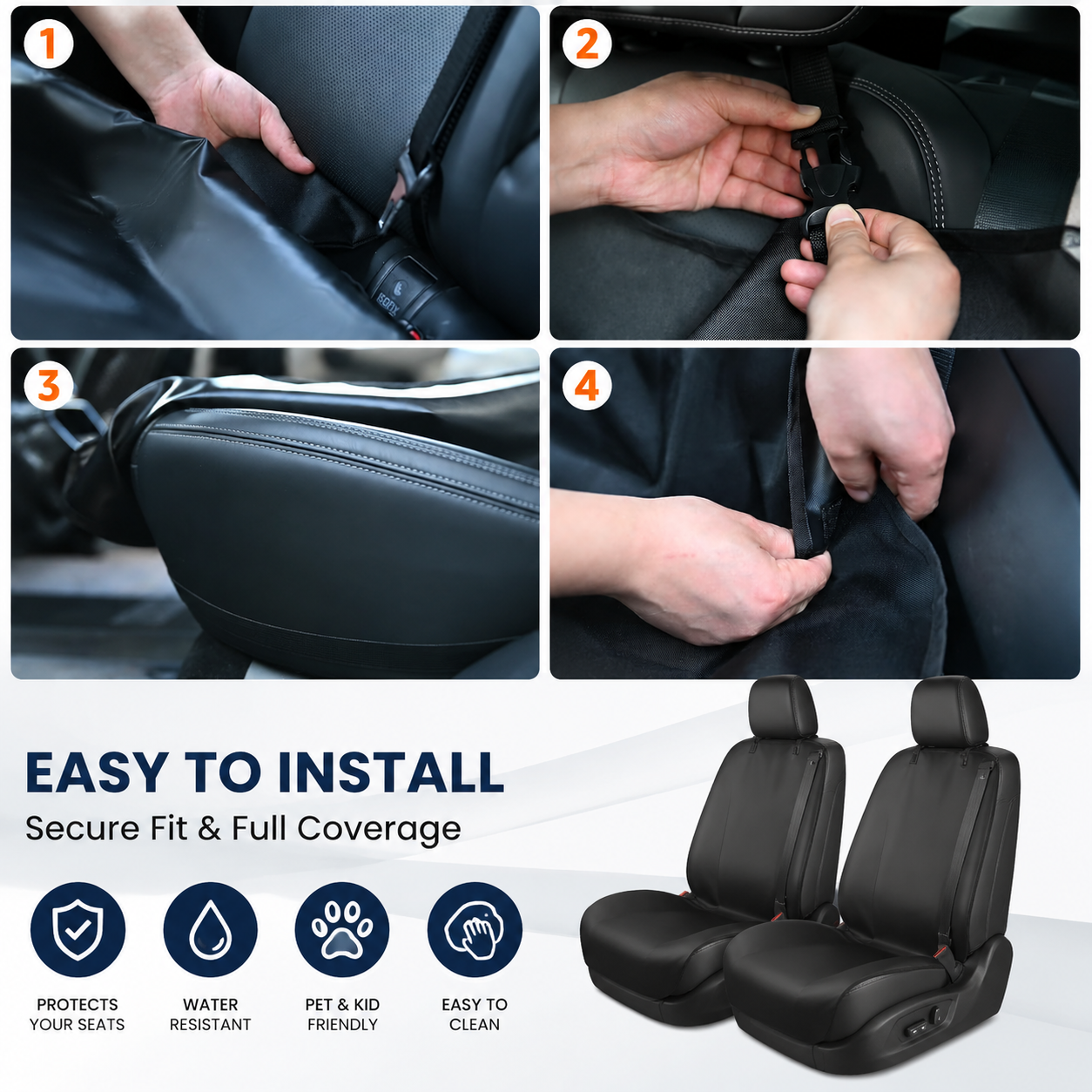 1

2

3

4

EASY TO INSTALL
Secure Fit & Full Coverage

PROTECTS YOUR SEATS

WATER RESISTANT

PET & KID FRIENDLY

EASY TO CLEAN