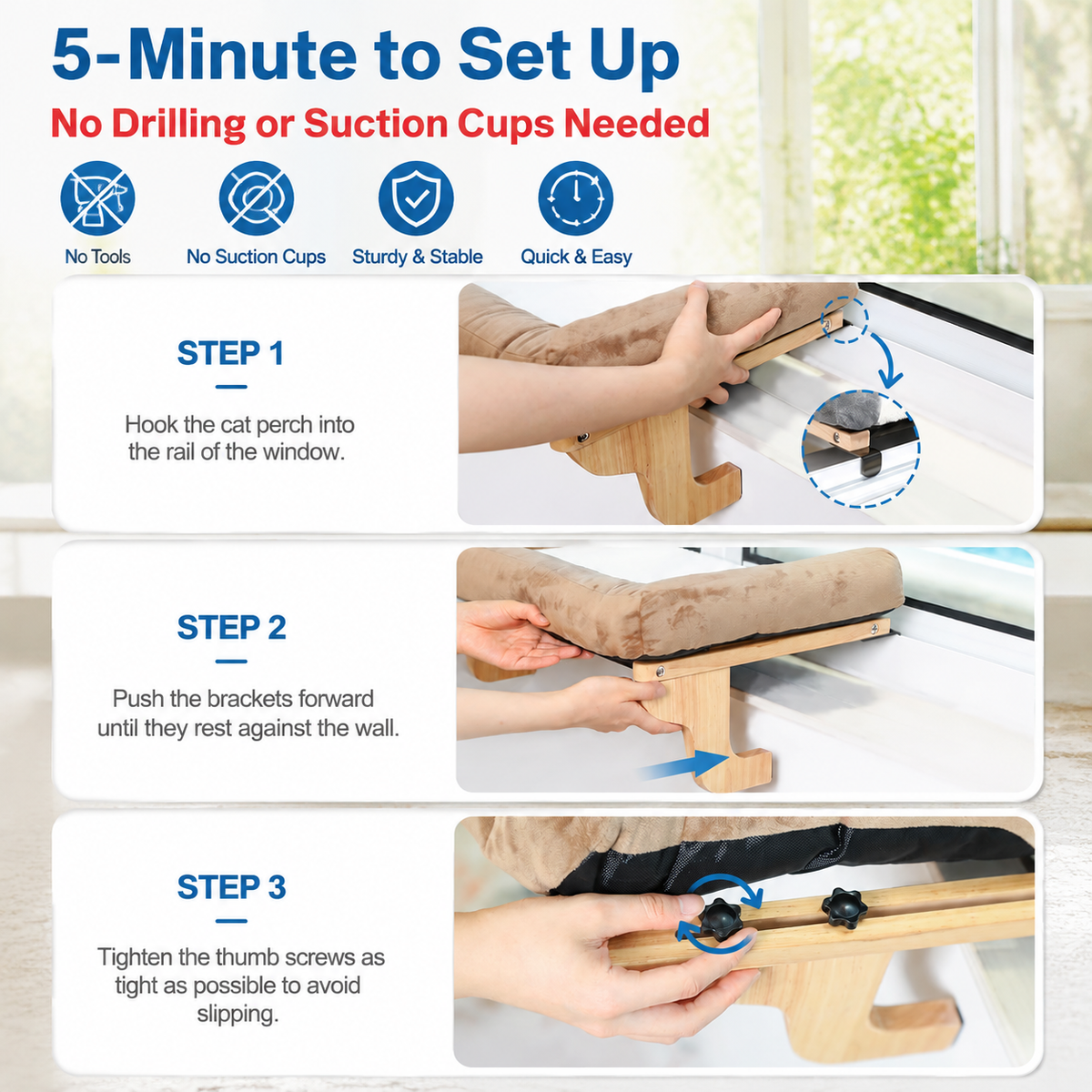 5-Minute to Set Up

No Drilling or Suction Cups Needed

No Tools

No Suction Cups

Sturdy & Stable

Quick & Easy

STEP 1

Hook the cat perch into the rail of the window.

STEP 2

Push the brackets forward until they rest against the wall.

STEP 3

Tighten the thumb screws as tight as possible to avoid slipping.