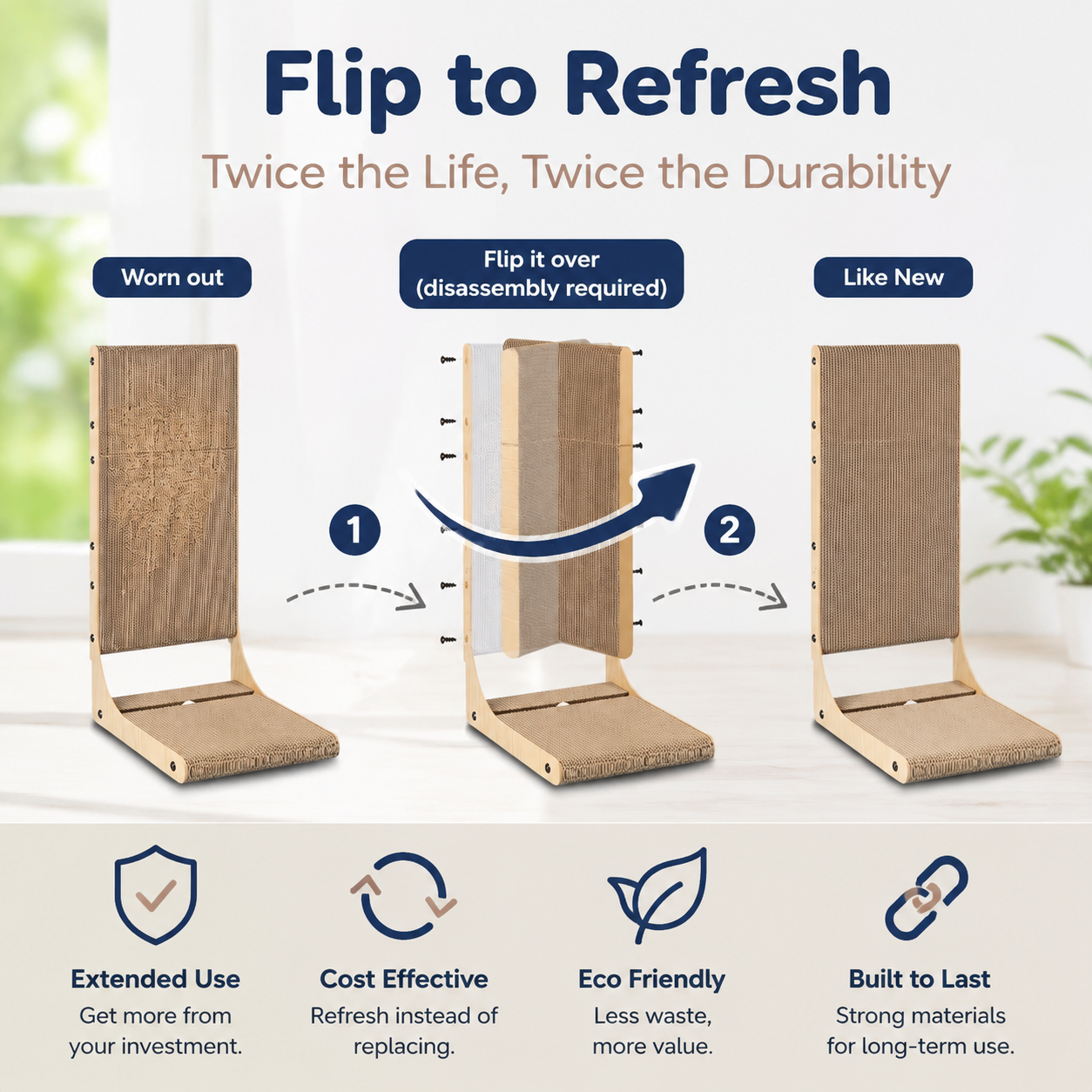 Flip to Refresh

Twice the Life, Twice the Durability

Worn out

Flip it over
(disassembly required)

Like New

1

2

Extended Use
Get more from your investment.

Cost Effective
Refresh instead of replacing.

Eco Friendly
Less waste, more value.

Built to Last
Strong materials for long-term use.